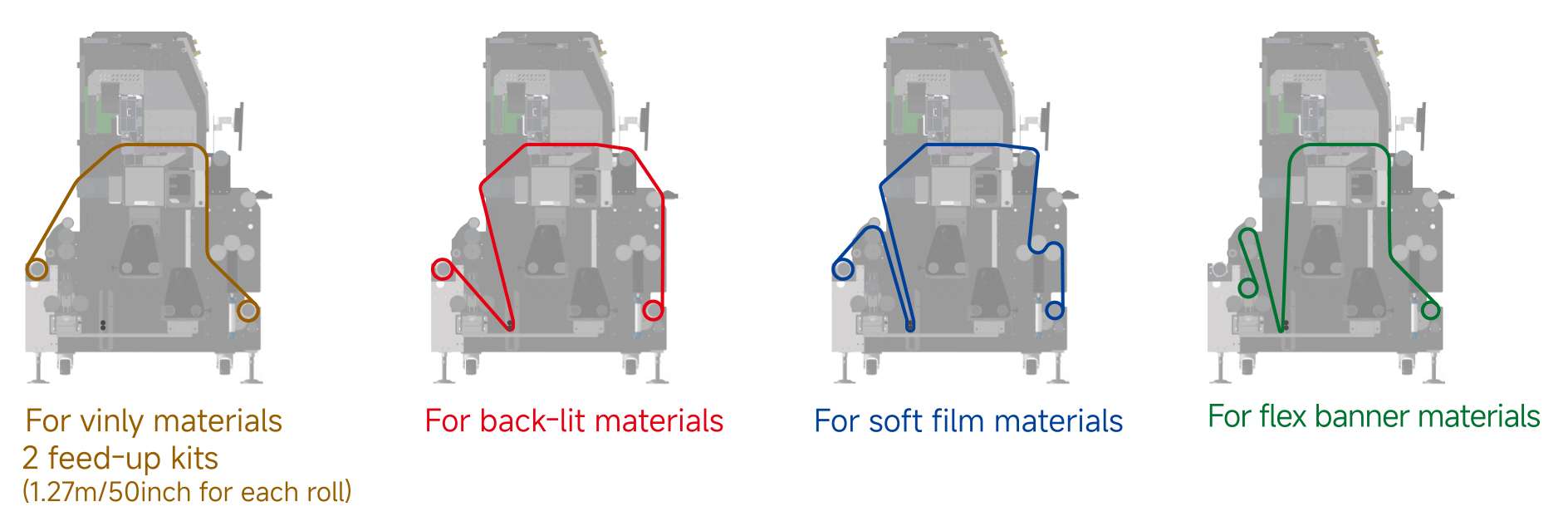 For vinly materials
2 feed-up kits
(1.27m/50inch for each roll)

For back-lit materials

For soft film materials

For flex banner materials